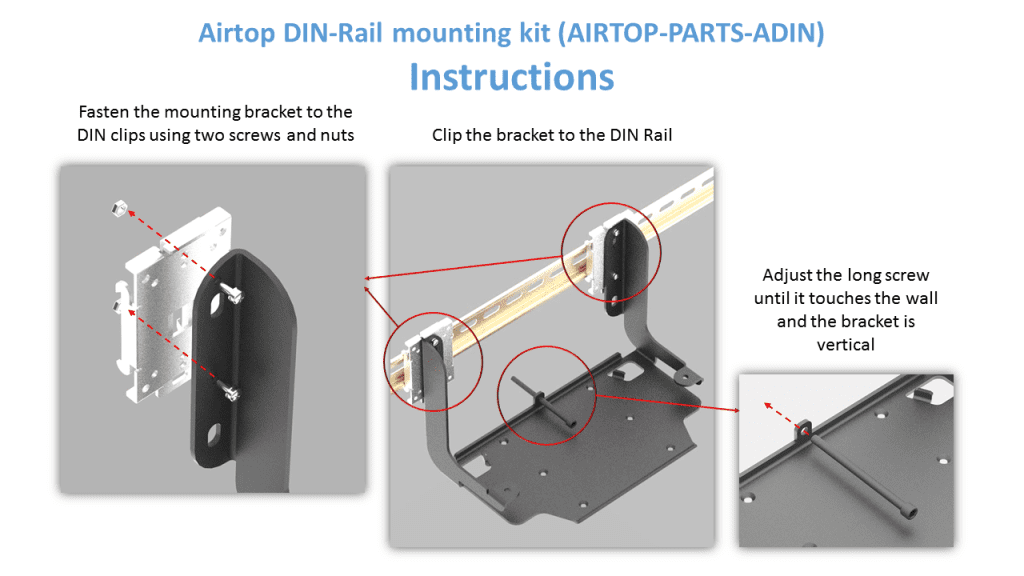 Airtop DIN-Rail mounting kit (AIRTOP-PARTS-ADIN)

Instructions

Fasten the mounting bracket to the DIN clips using two screws and nuts

Clip the bracket to the DIN Rail

Adjust the long screw until it touches the wall and the bracket is vertical